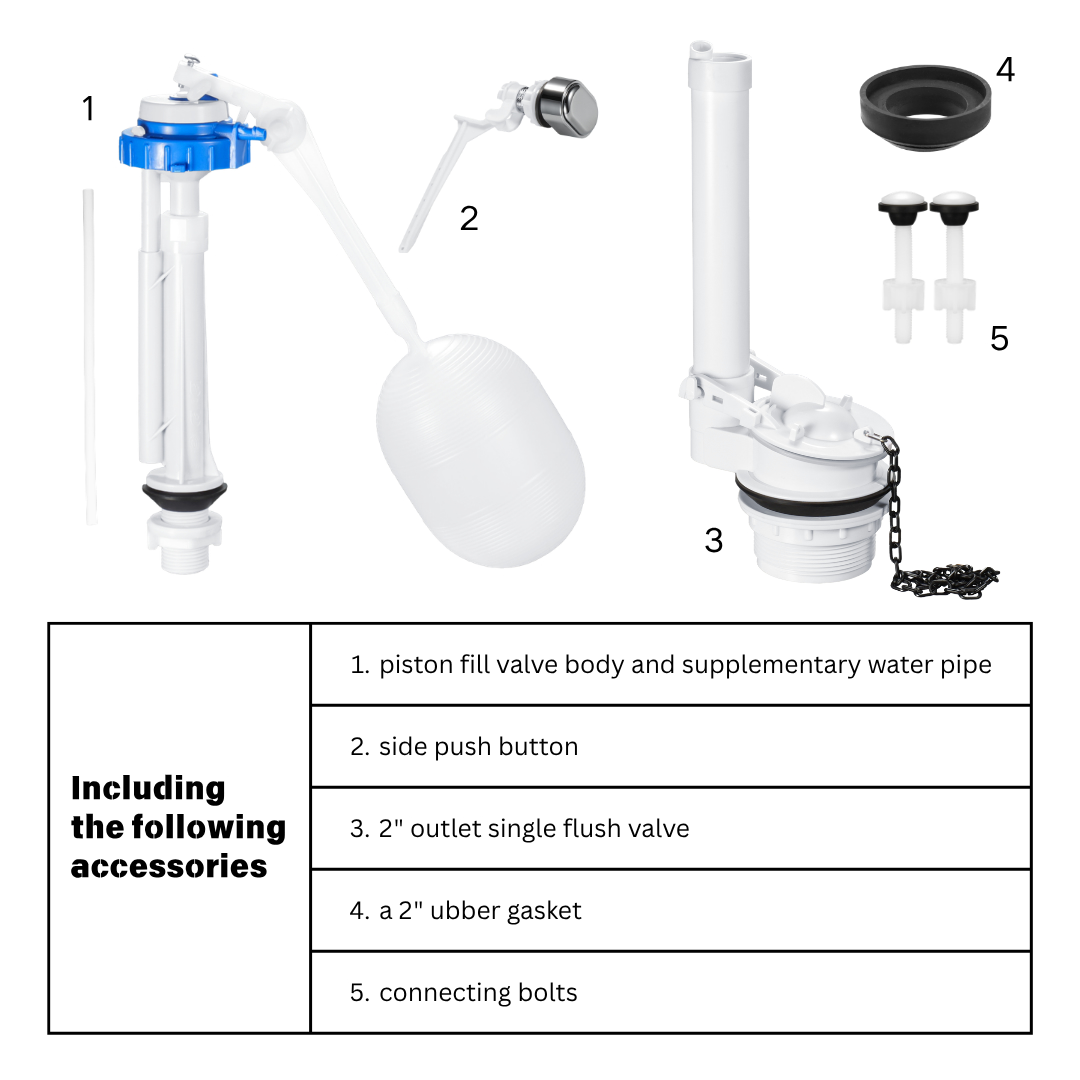 1

2

4

5

3

| Including the following accessories | 1. piston fill valve body and supplementary water pipe |
|---|---|
| | 2. side push button |
| | 3. 2" outlet single flush valve |
| | 4. a 2" ubber gasket |
| | 5. connecting bolts |