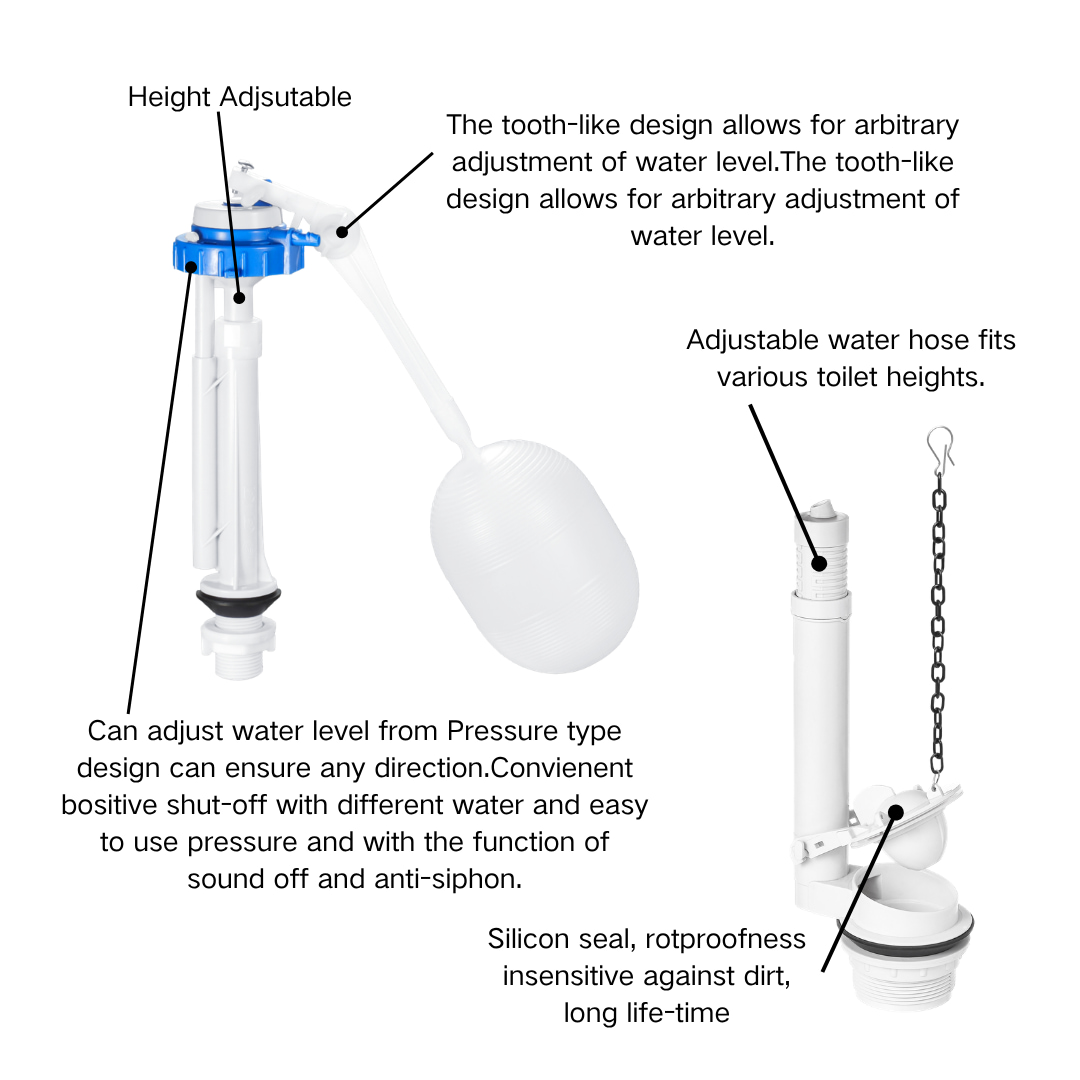 Height Adjsutable

The tooth-like design allows for arbitrary adjustment of water level.The tooth-like design allows for arbitrary adjustment of water level.

Adjustable water hose fits various toilet heights.

Can adjust water level from Pressure type design can ensure any direction.Convienent bositive shut-off with different water and easy to use pressure and with the function of sound off and anti-siphon.

Silicon seal, rotproofness insensitive against dirt, long life-time