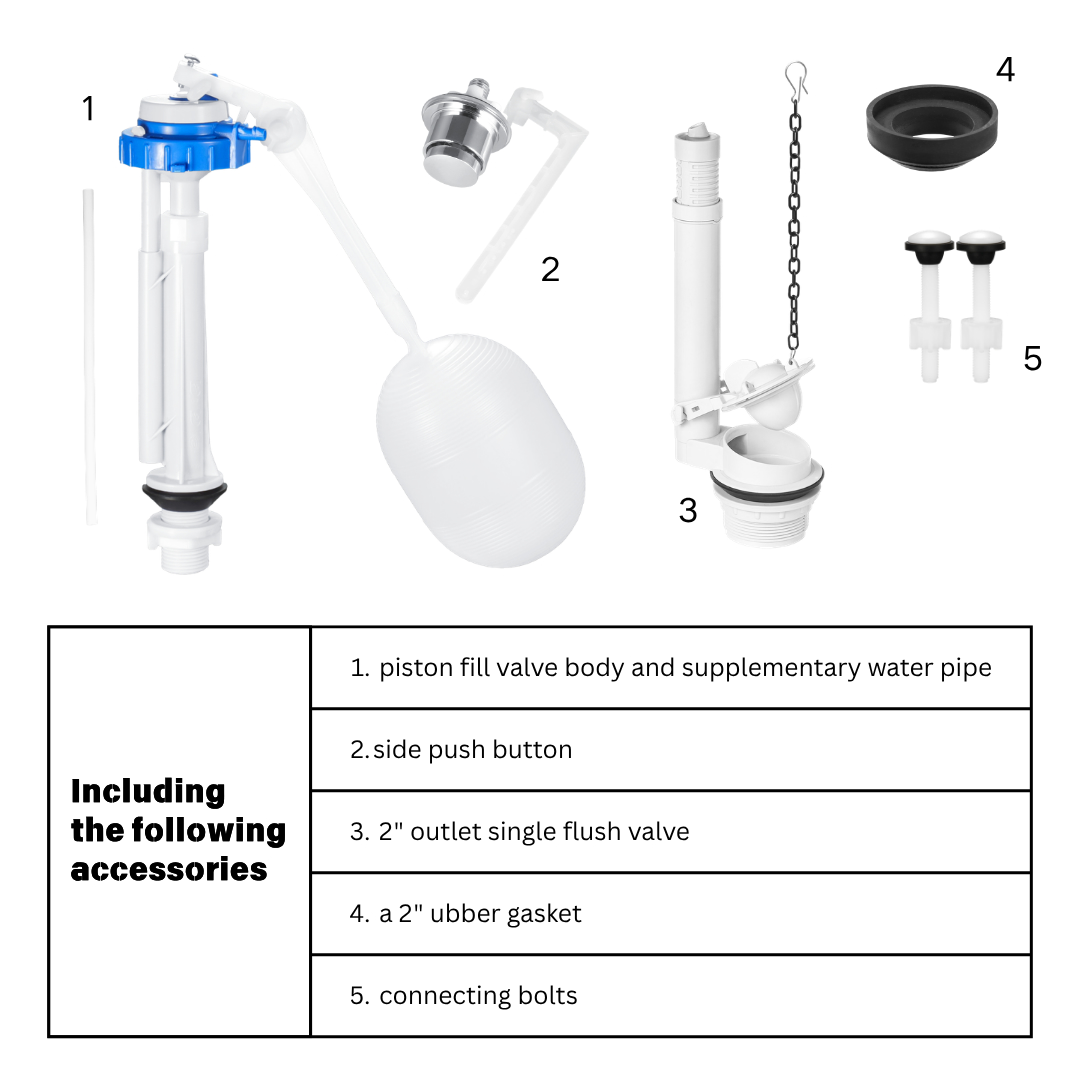 1

2

3

4

5

| Including the following accessories | 1. piston fill valve body and supplementary water pipe |
|---|---|
| | 2.side push button |
| | 3. 2" outlet single flush valve |
| | 4. a 2" ubber gasket |
| | 5. connecting bolts |